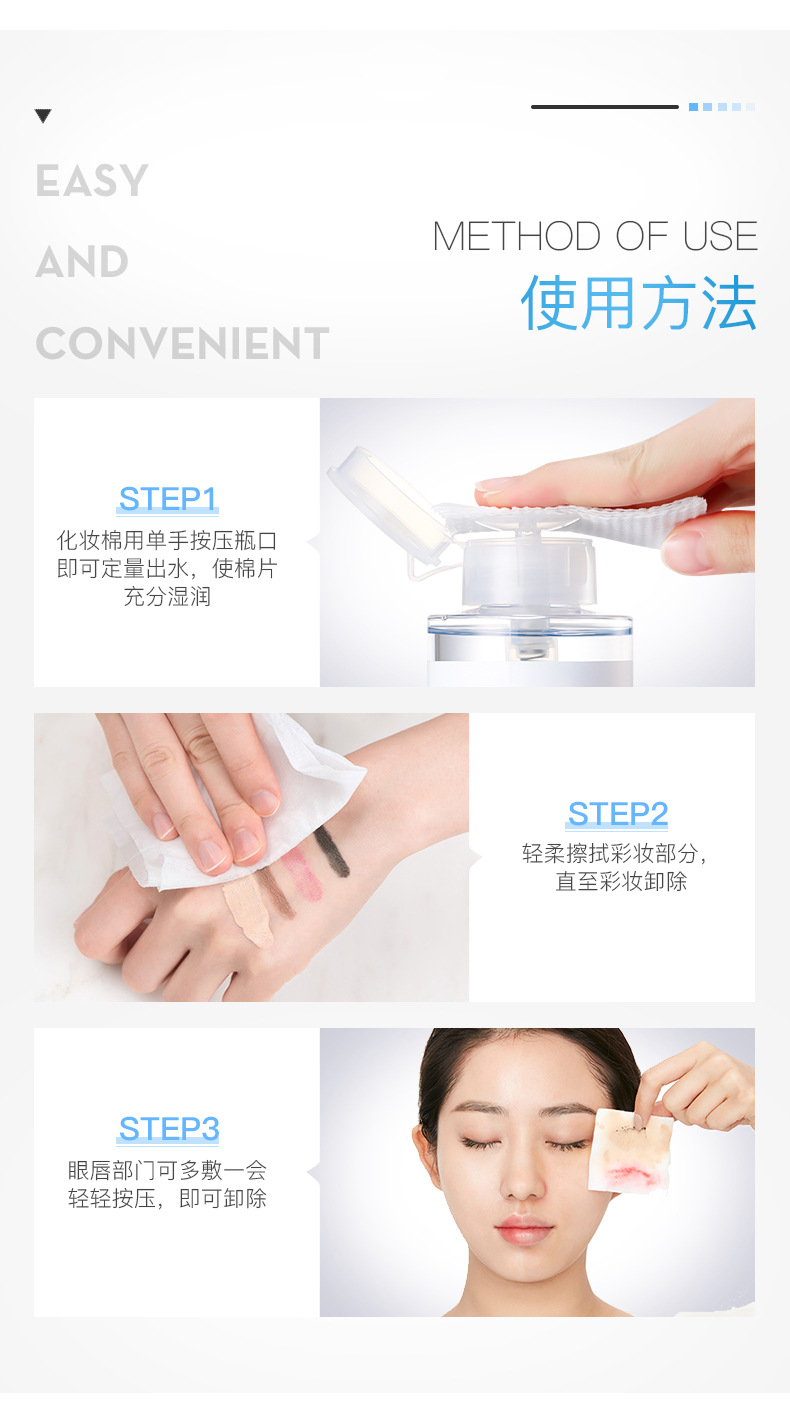 EASY
AND
CONVENIENT

METHOD OF USE
使用方法

STEP1
化妆棉用单手按压瓶口即可定量出水，使棉片充分湿润

STEP2
轻柔擦拭彩妆部分，直至彩妆卸除

STEP3
眼唇部门可多敷一会轻轻按压，即可卸除